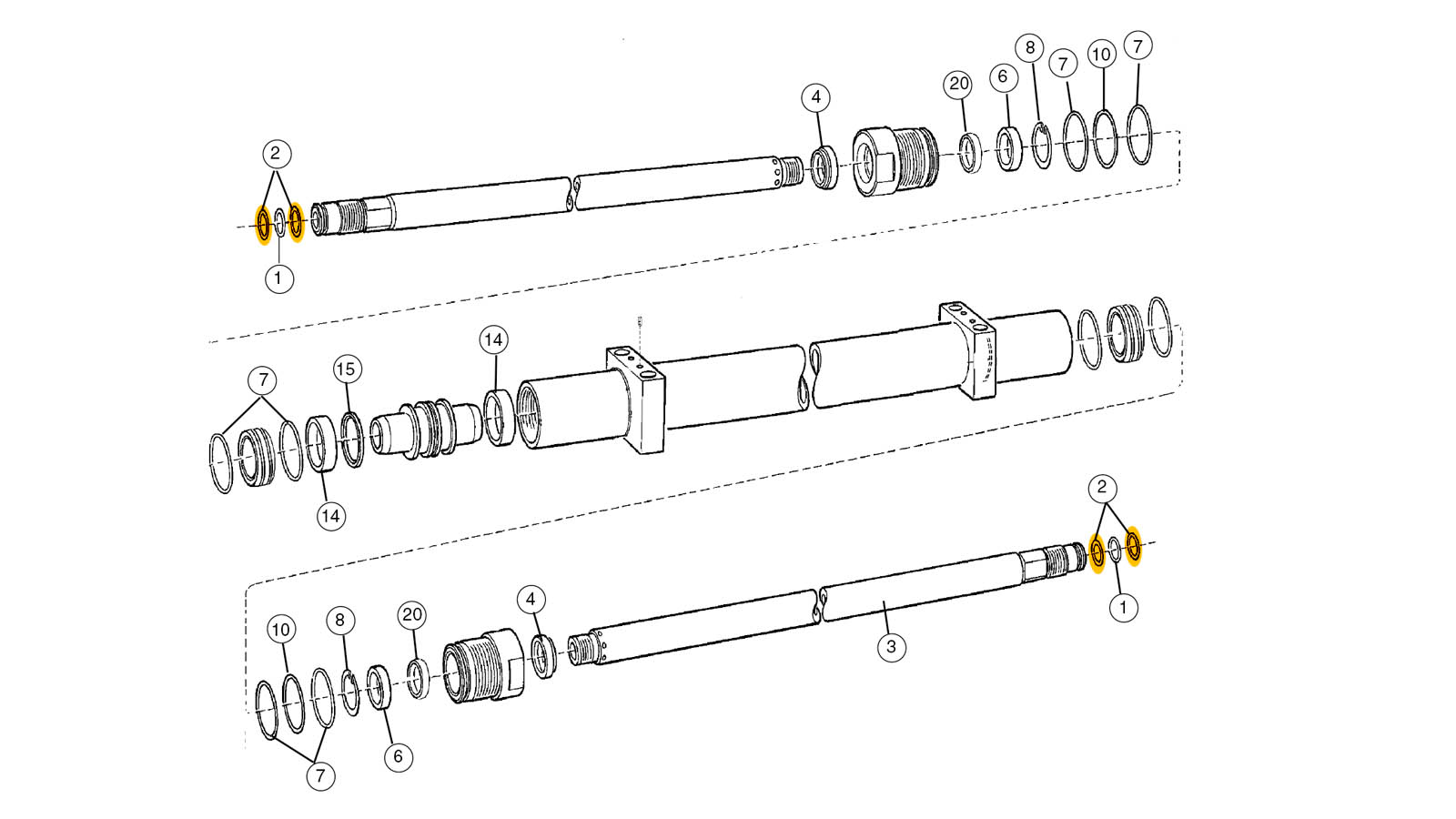 2
1
4
20
6
8
7
10
7
7
15
14
14
2
1
3
4
20
8
10
6
7