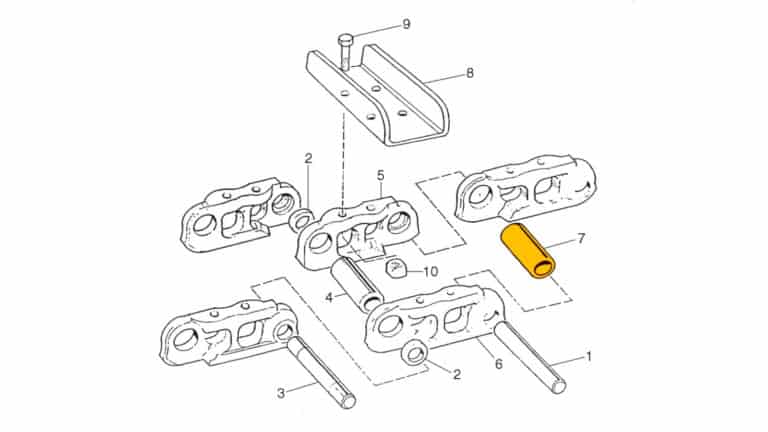 9
8
2
5
7
10
4
2
6
1
3