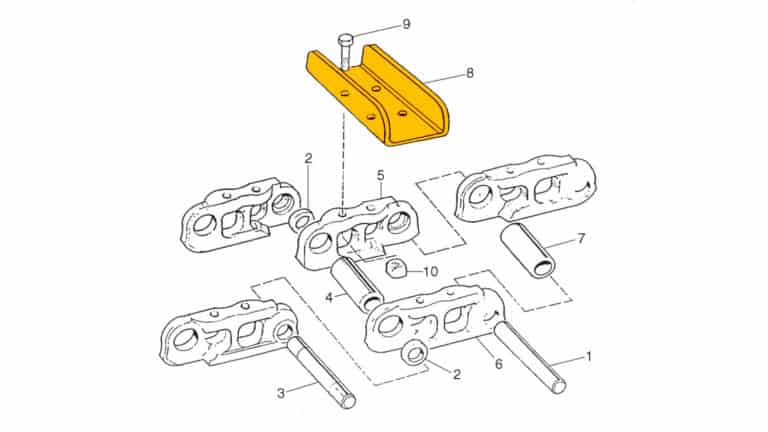 9
8
2
5
7
10
4
2
6
1
3